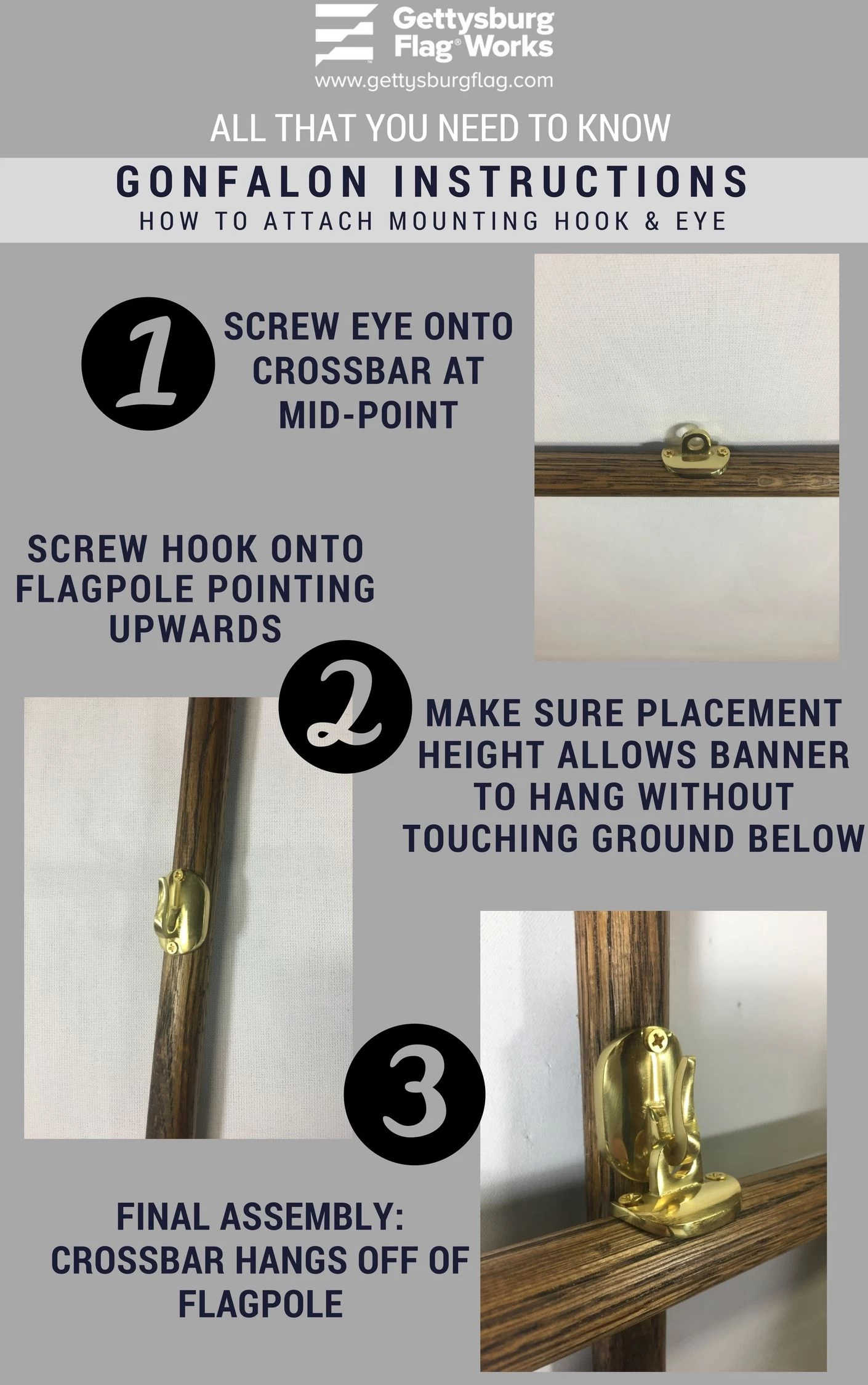 Gettysburg Flag® Works
www.gettysburgflag.com

ALL THAT YOU NEED TO KNOW

GONFALON INSTRUCTIONS
HOW TO ATTACH MOUNTING HOOK & EYE

1

SCREW EYE ONTO CROSSBAR AT MID-POINT

SCREW HOOK ONTO FLAGPOLE POINTING UPWARDS

2

MAKE SURE PLACEMENT HEIGHT ALLOWS BANNER TO HANG WITHOUT TOUCHING GROUND BELOW

3

FINAL ASSEMBLY: CROSSBAR HANGS OFF OF FLAGPOLE