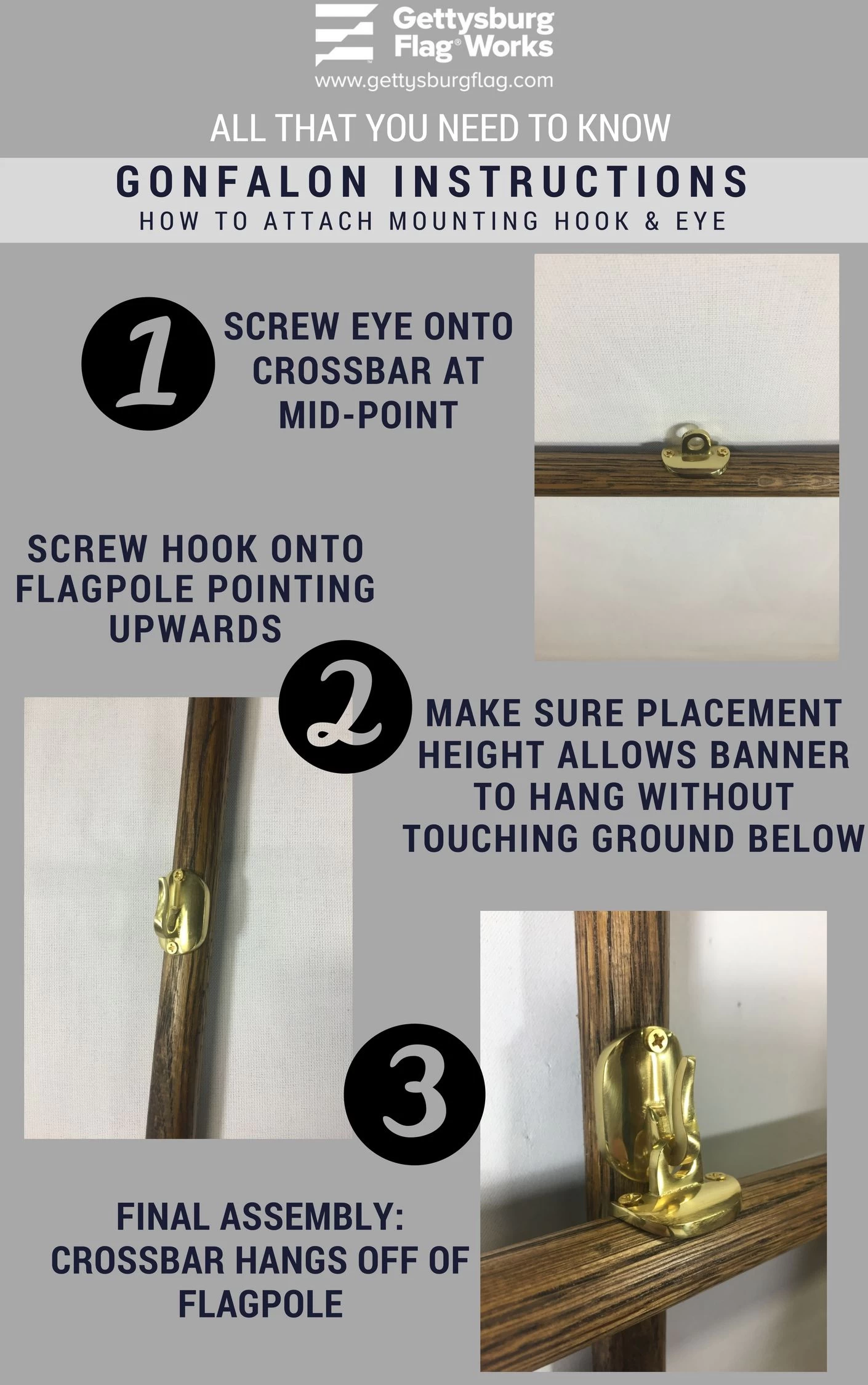 Gettysburg Flag® Works
www.gettysburgflag.com

ALL THAT YOU NEED TO KNOW

GONFALON INSTRUCTIONS
HOW TO ATTACH MOUNTING HOOK & EYE

1

SCREW EYE ONTO CROSSBAR AT MID-POINT

SCREW HOOK ONTO FLAGPOLE POINTING UPWARDS

2

MAKE SURE PLACEMENT HEIGHT ALLOWS BANNER TO HANG WITHOUT TOUCHING GROUND BELOW

3

FINAL ASSEMBLY: CROSSBAR HANGS OFF OF FLAGPOLE